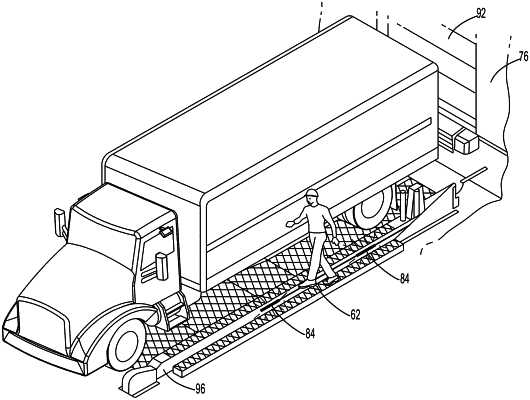 92
76
84
62
84
96