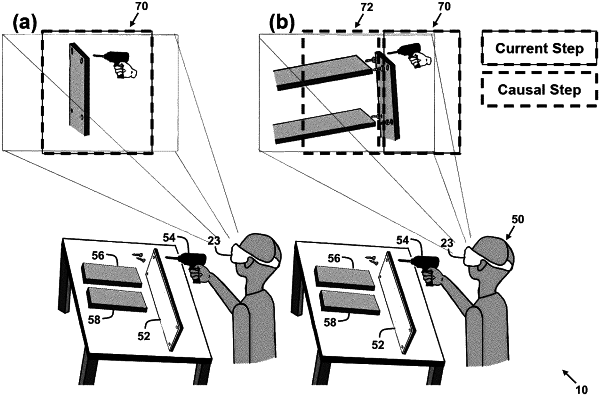 (a)

70

(b)

72

70

Current Step

Causal Step

54

23

56

58

52

54

23

50

56

58

52

10