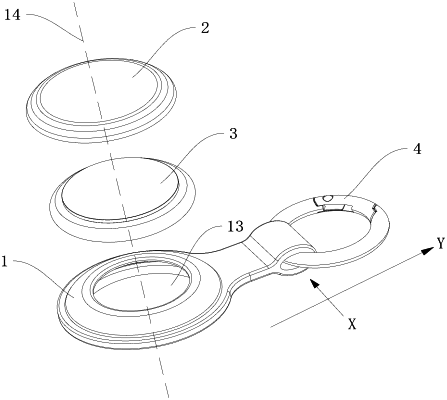 14
2
3
4
13
1
Y
X