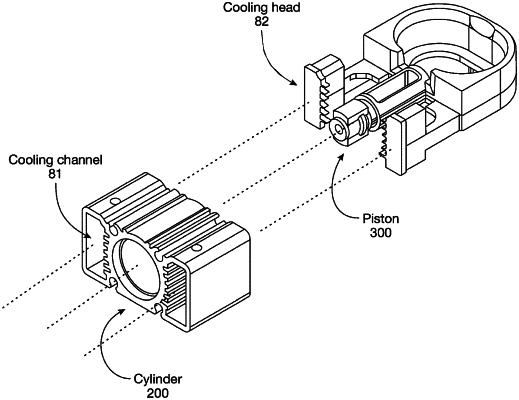 Cooling head
82

Cooling channel
81

Piston
300

Cylinder
200