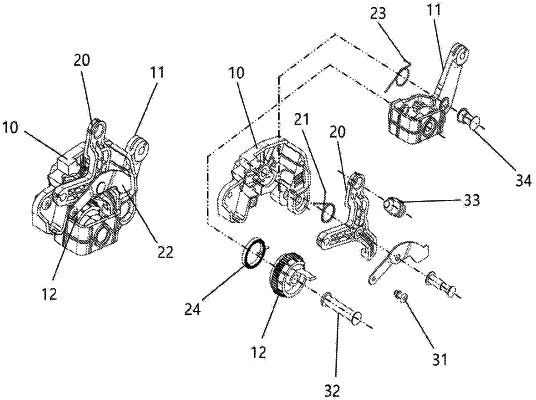 20
11
10
22
12
23
11
10
21
20
34
33
24
12
32
31